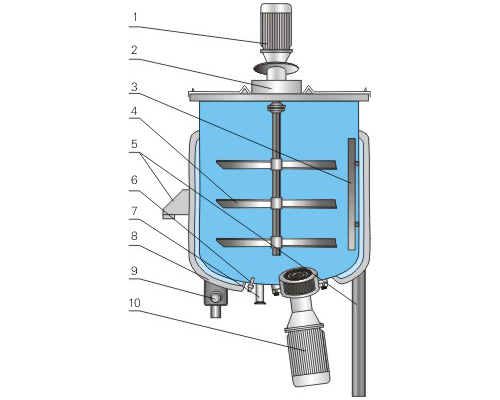 1
2
3
4
5
6
7
8
9
10